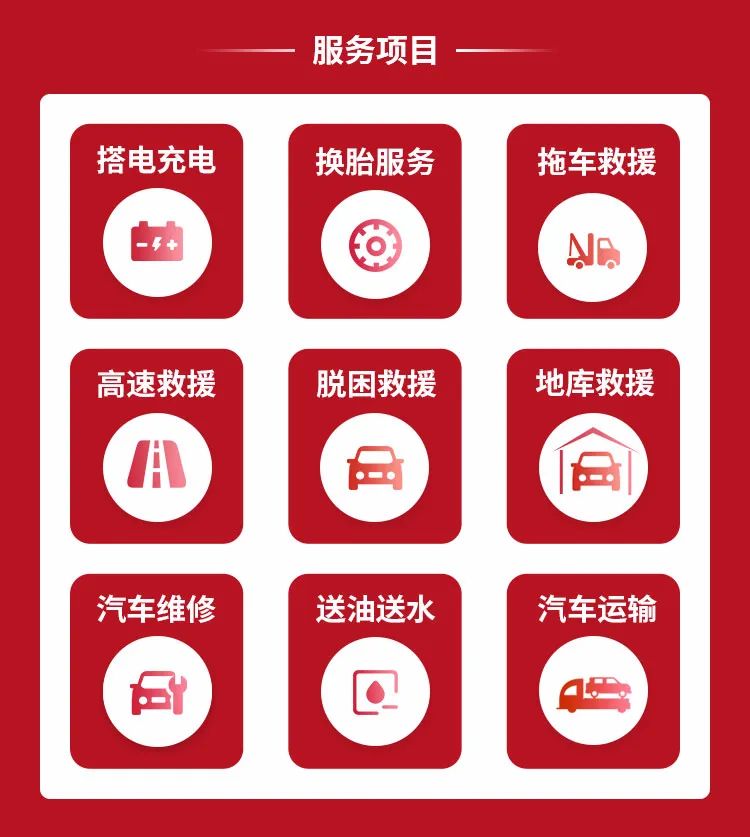 服务项目

搭电充电

换胎服务

拖车救援

高速救援

脱困救援

地库救援

汽车维修

送油送水

汽车运输